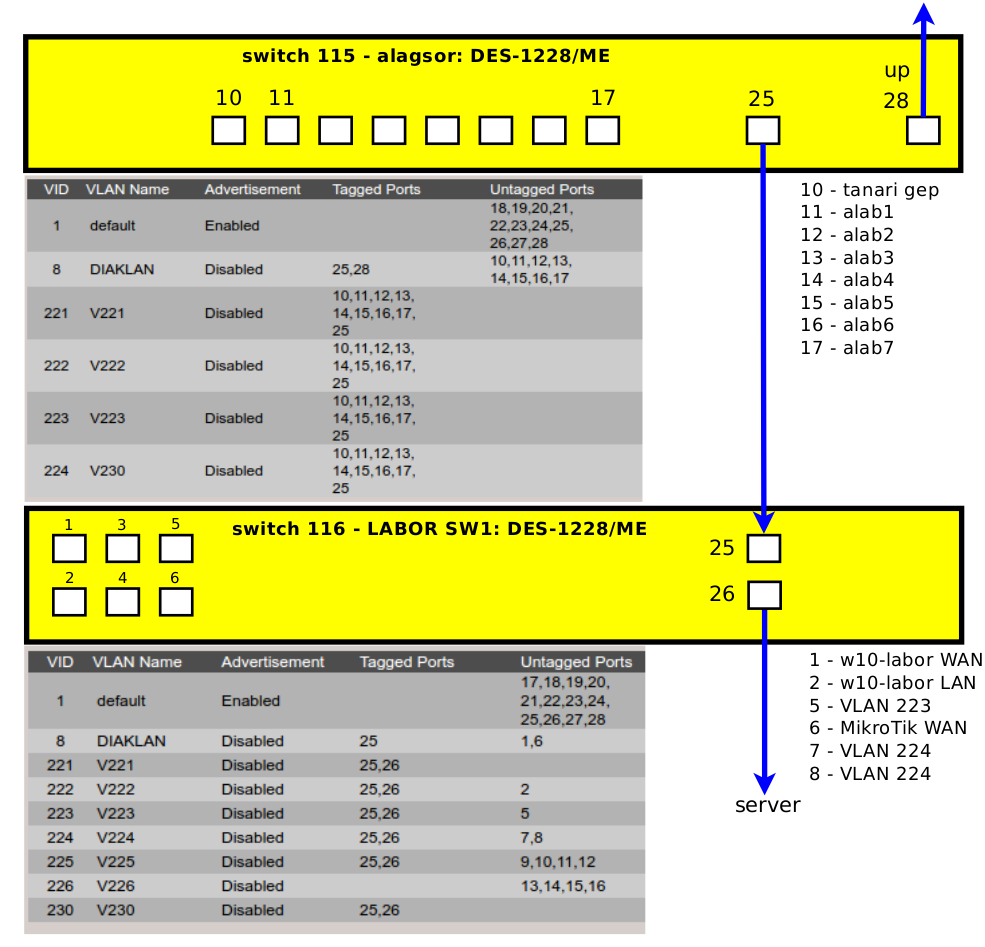 switch 115 - alagsor: DES-1228/ME

10 11 17 25 up 28

| VID | VLAN Name | Advertisement | Tagged Ports | Untagged Ports |
|---|---|---|---|---|
| 1 | default | Enabled | | 18,19,20,21, 22,23,24,25, 26,27,28 |
| 8 | DIAKLAN | Disabled | 25,28 | 10,11,12,13, 14,15,16,17 |
| 221 | V221 | Disabled | 10,11,12,13, 14,15,16,17, 25 | |
| 222 | V222 | Disabled | 10,11,12,13, 14,15,16,17, 25 | |
| 223 | V223 | Disabled | 10,11,12,13, 14,15,16,17, 25 | |
| 224 | V230 | Disabled | 10,11,12,13, 14,15,16,17, 25 | |

10 - tanari gep
11 - alab1
12 - alab2
13 - alab3
14 - alab4
15 - alab5
16 - alab6
17 - alab7

switch 116 - LABOR SW1: DES-1228/ME

1 3 5 2 4 6 25 26

| VID | VLAN Name | Advertisement | Tagged Ports | Untagged Ports |
|---|---|---|---|---|
| 1 | default | Enabled | | 17,18,19,20, 21,22,23,24, 25,26,27,28 |
| 8 | DIAKLAN | Disabled | 25 | 1,6 |
| 221 | V221 | Disabled | 25,26 | |
| 222 | V222 | Disabled | 25,26 | 2 |
| 223 | V223 | Disabled | 25,26 | 5 |
| 224 | V224 | Disabled | 25,26 | 7,8 |
| 225 | V225 | Disabled | 25,26 | 9,10,11,12 |
| 226 | V226 | Disabled | | 13,14,15,16 |
| 230 | V230 | Disabled | 25,26 | |

1 - w10-labor WAN
2 - w10-labor LAN
5 - VLAN 223
6 - MikroTik WAN
7 - VLAN 224
8 - VLAN 224

server